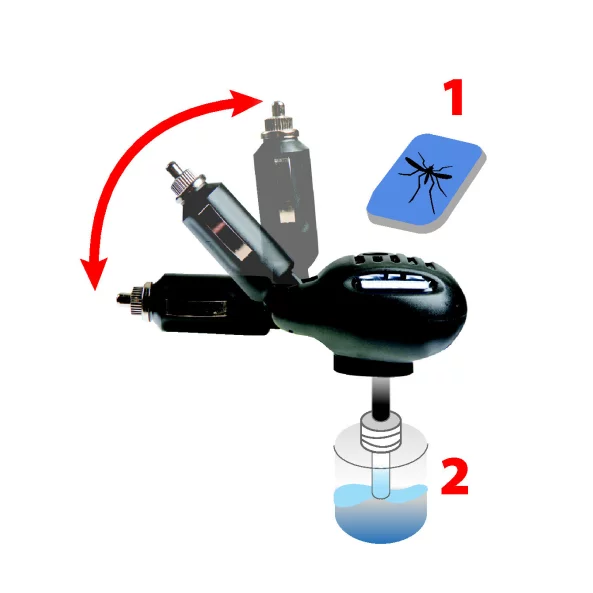 1

2